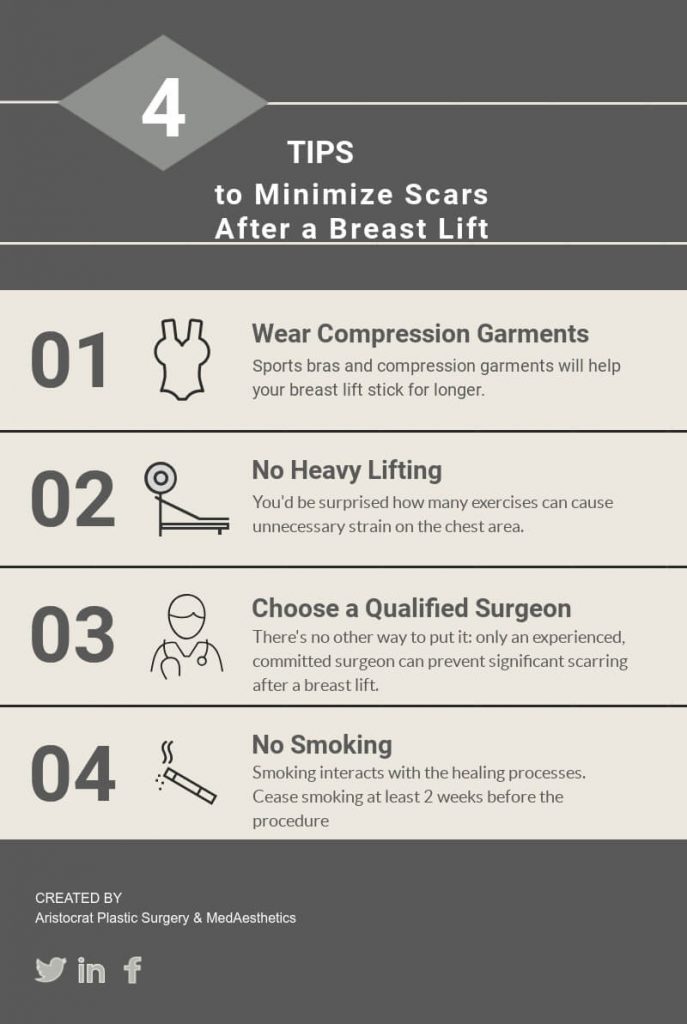 4

TIPS

to Minimize Scars After a Breast Lift

01

Wear Compression Garments

Sports bras and compression garments will help your breast lift stick for longer.

02

No Heavy Lifting

You'd be surprised how many exercises can cause unnecessary strain on the chest area.

03

Choose a Qualified Surgeon

There's no other way to put it: only an experienced, committed surgeon can prevent significant scarring after a breast lift.

04

No Smoking

Smoking interacts with the healing processes. Cease smoking at least 2 weeks before the procedure

CREATED BY
Aristocrat Plastic Surgery & MedAesthetics